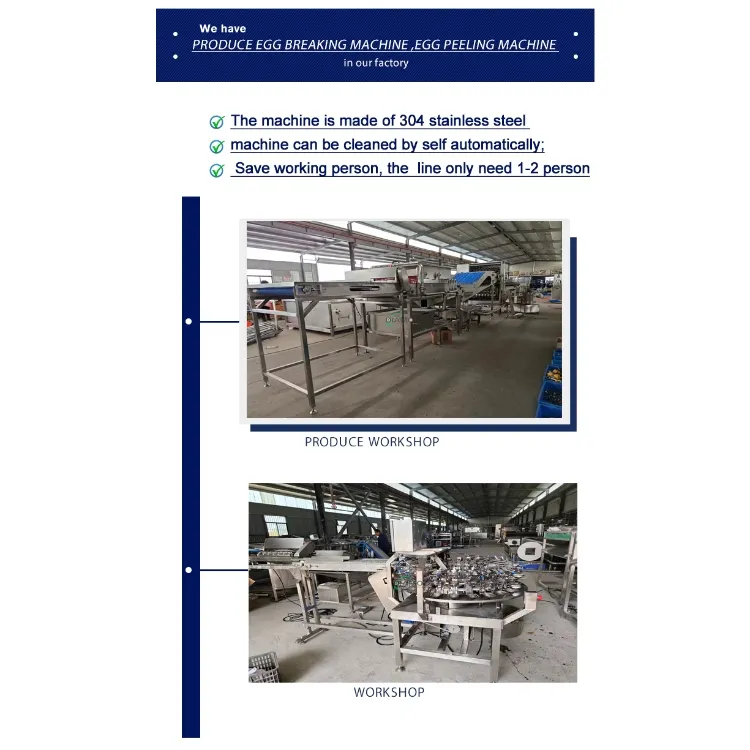 We have
PRODUCE EGG BREAKING MACHINE ,EGG PEELING MACHINE
in our factory

The machine is made of 304 stainless steel
machine can be cleaned by self automatically;
Save working person, the line only need 1-2 person

PRODUCE WORKSHOP

WORKSHOP